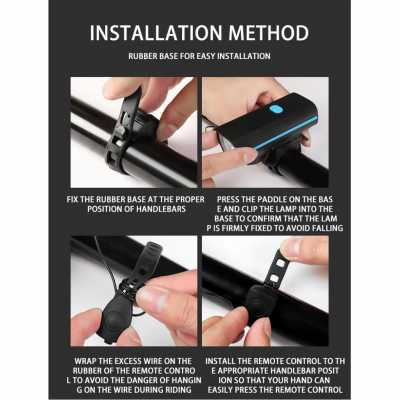 INSTALLATION METHOD

RUBBER BASE FOR EASY INSTALLATION

FIX THE RUBBER BASE AT THE PROPER POSITION OF HANDLEBARS

PRESS THE PADDLE ON THE BAS E AND CLIP THE LAMP INTO THE BASE TO CONFIRM THAT THE LAM P IS FIRMLY FIXED TO AVOID FALLING

WRAP THE EXCESS WIRE ON THE RUBBER OF THE REMOTE CONTRO L TO AVOID THE DANGER OF HANGIN G ON THE WIRE DURING RIDING

INSTALL THE REMOTE CONTROL TO TH E APPROPRIATE HANDLEBAR POSIT ION SO THAT YOUR HAND CAN EASILY PRESS THE REMOTE CONTROL