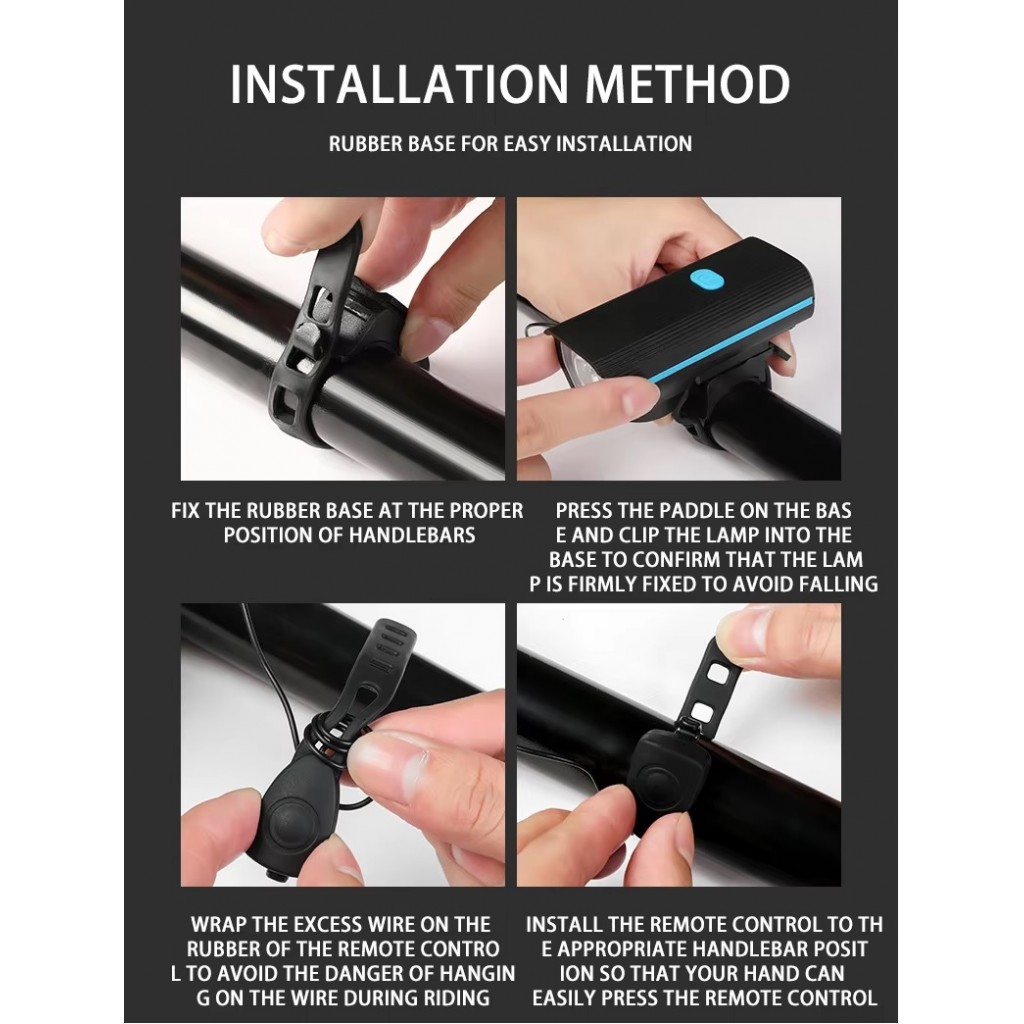 INSTALLATION METHOD

RUBBER BASE FOR EASY INSTALLATION

FIX THE RUBBER BASE AT THE PROPER POSITION OF HANDLEBARS

PRESS THE PADDLE ON THE BAS E AND CLIP THE LAMP INTO THE BASE TO CONFIRM THAT THE LAM P IS FIRMLY FIXED TO AVOID FALLING

WRAP THE EXCESS WIRE ON THE RUBBER OF THE REMOTE CONTRO L TO AVOID THE DANGER OF HANGIN G ON THE WIRE DURING RIDING

INSTALL THE REMOTE CONTROL TO TH E APPROPRIATE HANDLEBAR POSIT ION SO THAT YOUR HAND CAN EASILY PRESS THE REMOTE CONTROL